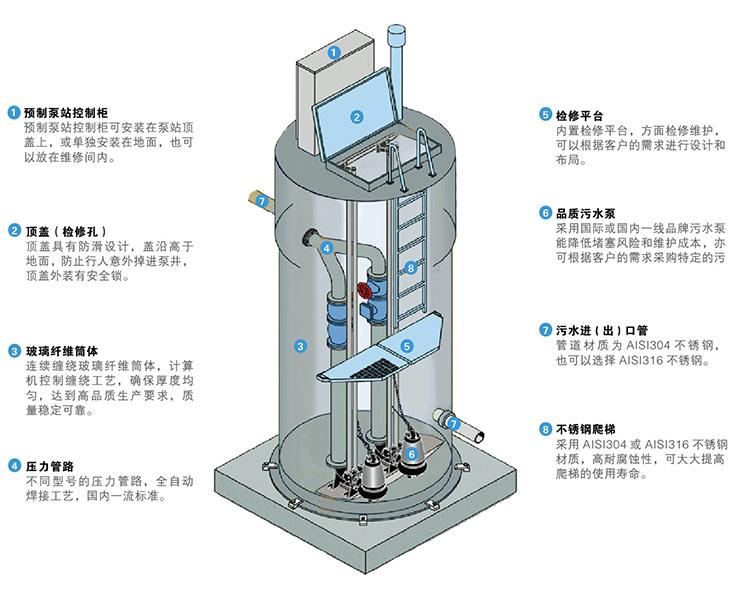 1 预制泵站控制柜
预制泵站控制柜可安装在泵站顶盖上，或单独安装在地面，也可以放在维修间内。

2 顶盖（检修孔）
顶盖具有防滑设计，盖沿高于地面，防止行人意外掉进泵井，顶盖外装有安全锁。

3 玻璃纤维筒体
连续缠绕玻璃纤维筒体，计算机控制缠绕工艺，确保厚度均匀，达到高品质生产要求，质量稳定可靠。

4 压力管路
不同型号的压力管路，全自动焊接工艺，国内一流标准。

1

2

7

4

8

3

5

7

6

5 检修平台
内置检修平台，方面检修维护，可以根据客户的需求进行设计和布局。

6 品质污水泵
采用国际或国内一线品牌污水泵能降低堵塞风险和维护成本，亦可根据客户的需求采购特定的污

7 污水进（出）口管
管道材质为 AISI304 不锈钢，也可以选择 AISI316 不锈钢。

8 不锈钢爬梯
采用 AISI304 或 AISI316 不锈钢材质，高耐腐蚀性，可大大提高爬梯的使用寿命。