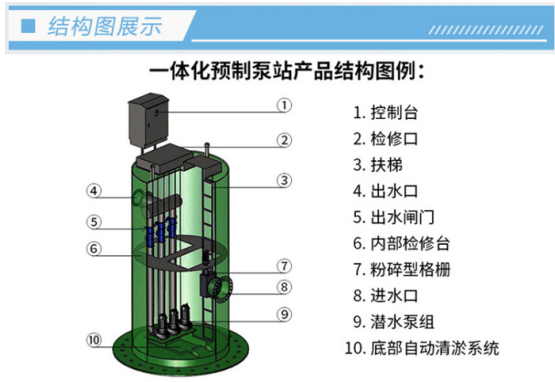 结构图展示

一体化预制泵站产品结构图例：

①
②
③
④
⑤
⑥
⑦
⑧
⑨
⑩

1. 控制台
2. 检修口
3. 扶梯
4. 出水口
5. 出水闸门
6. 内部检修台
7. 粉碎型格栅
8. 进水口
9. 潜水泵组
10. 底部自动清淤系统